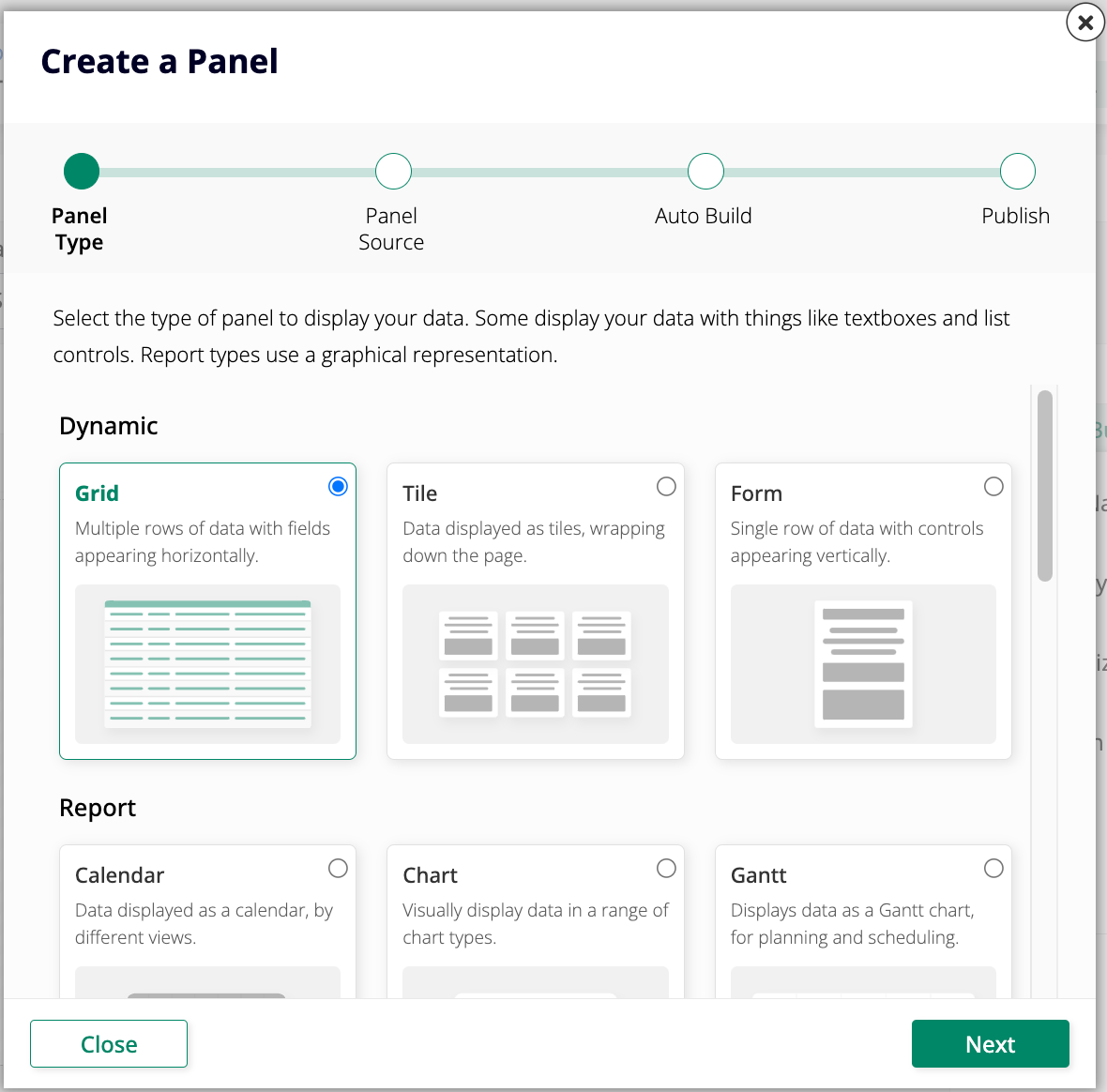 Create a Panel

Panel Type

Panel Source

Auto Build

Publish

Select the type of panel to display your data. Some display your data with things like textboxes and list controls. Report types use a graphical representation.

Dynamic

Grid
Multiple rows of data with fields appearing horizontally.

Tile
Data displayed as tiles, wrapping down the page.

Form
Single row of data with controls appearing vertically.

Report

Calendar
Data displayed as a calendar, by different views.

Chart
Visually display data in a range of chart types.

Gantt
Displays data as a Gantt chart, for planning and scheduling.

Close

Next