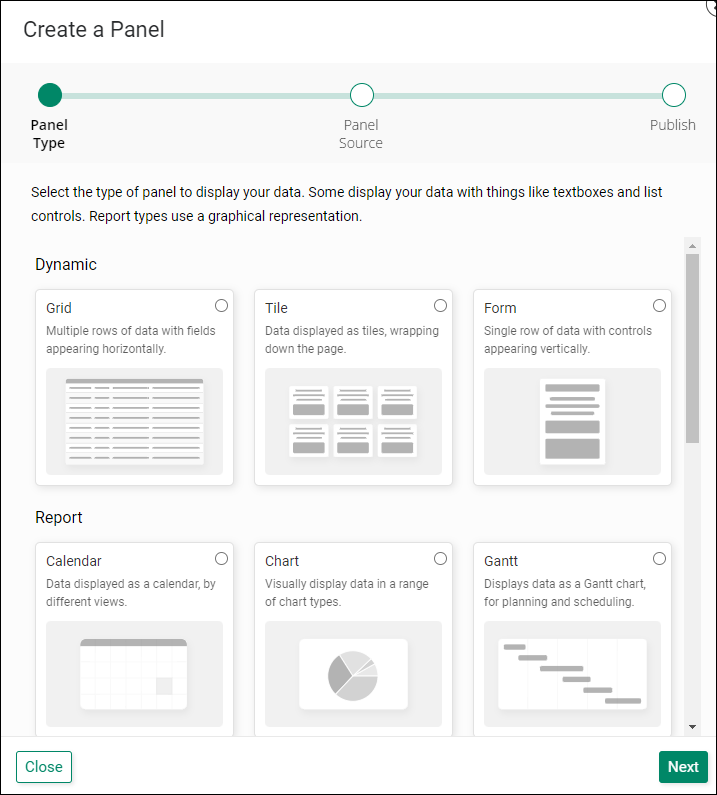 Create a Panel

Panel Type

Panel Source

Publish

Select the type of panel to display your data. Some display your data with things like textboxes and list controls. Report types use a graphical representation.

Dynamic

Grid
Multiple rows of data with fields appearing horizontally.

Tile
Data displayed as tiles, wrapping down the page.

Form
Single row of data with controls appearing vertically.

Report

Calendar
Data displayed as a calendar, by different views.

Chart
Visually display data in a range of chart types.

Gantt
Displays data as a Gantt chart, for planning and scheduling.

Close

Next