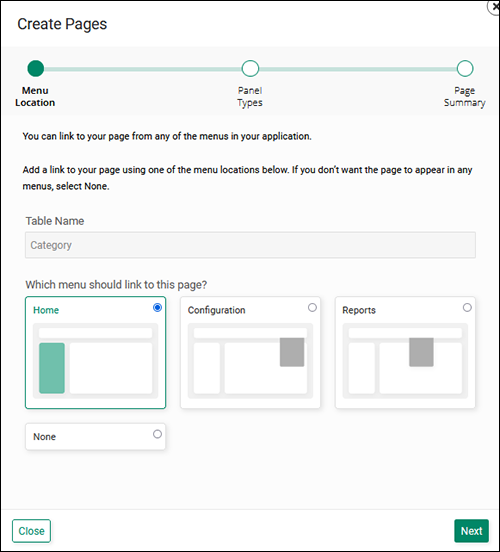 Create Pages

Menu Location

Panel Types

Page Summary

You can link to your page from any of the menus in your application.

Add a link to your page using one of the menu locations below. If you don't want the page to appear in any menus, select None.

Table Name

Category

Which menu should link to this page?

Home

Configuration

Reports

None

Close

Next