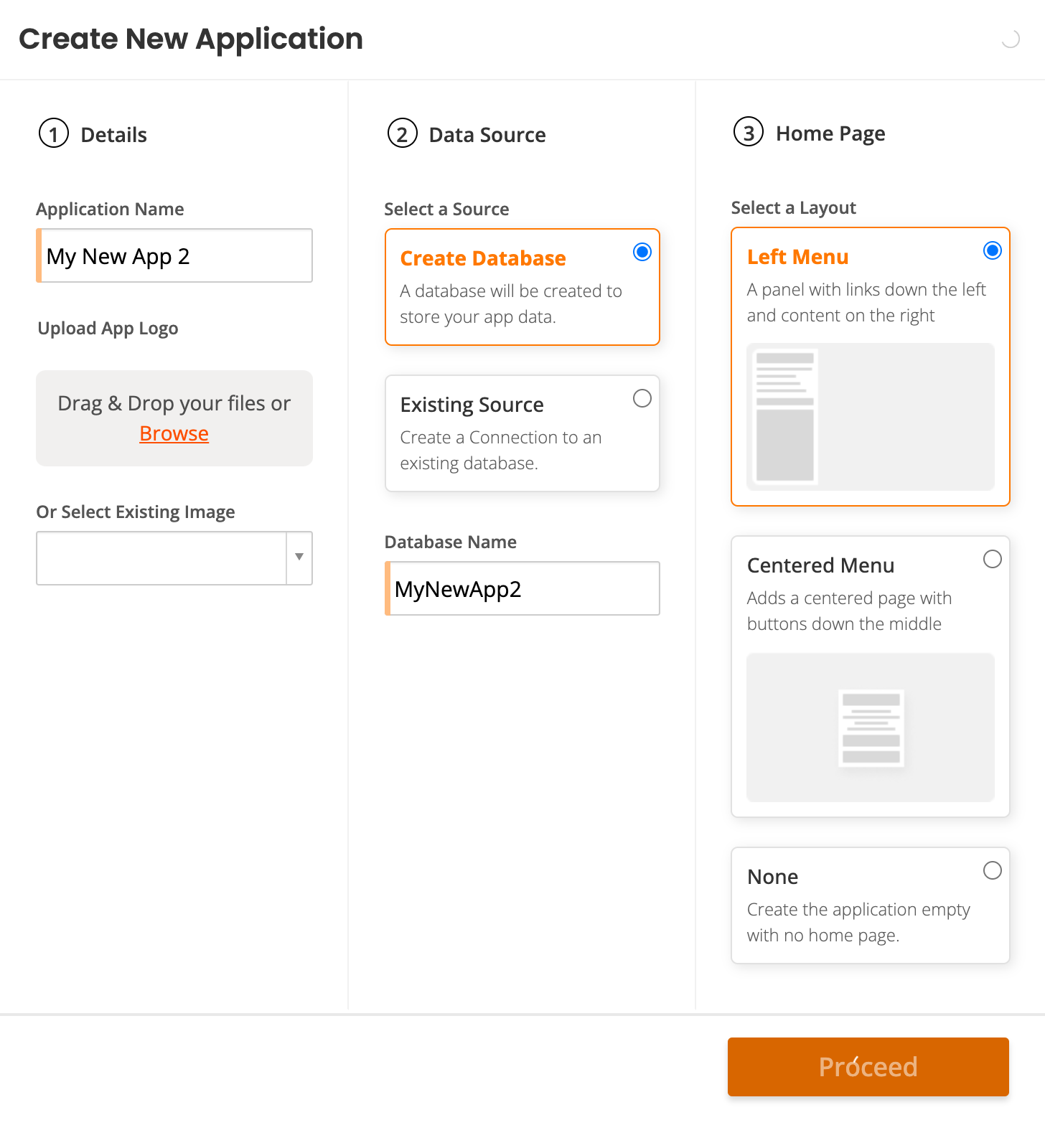 Create New Application

1 Details

Application Name

My New App 2

Upload App Logo

Drag & Drop your files or Browse

Or Select Existing Image

2 Data Source

Select a Source

Create Database
A database will be created to store your app data.

Existing Source
Create a Connection to an existing database.

Database Name

MyNewApp2

3 Home Page

Select a Layout

Left Menu
A panel with links down the left and content on the right

Centered Menu
Adds a centered page with buttons down the middle

None
Create the application empty with no home page.

Proceed