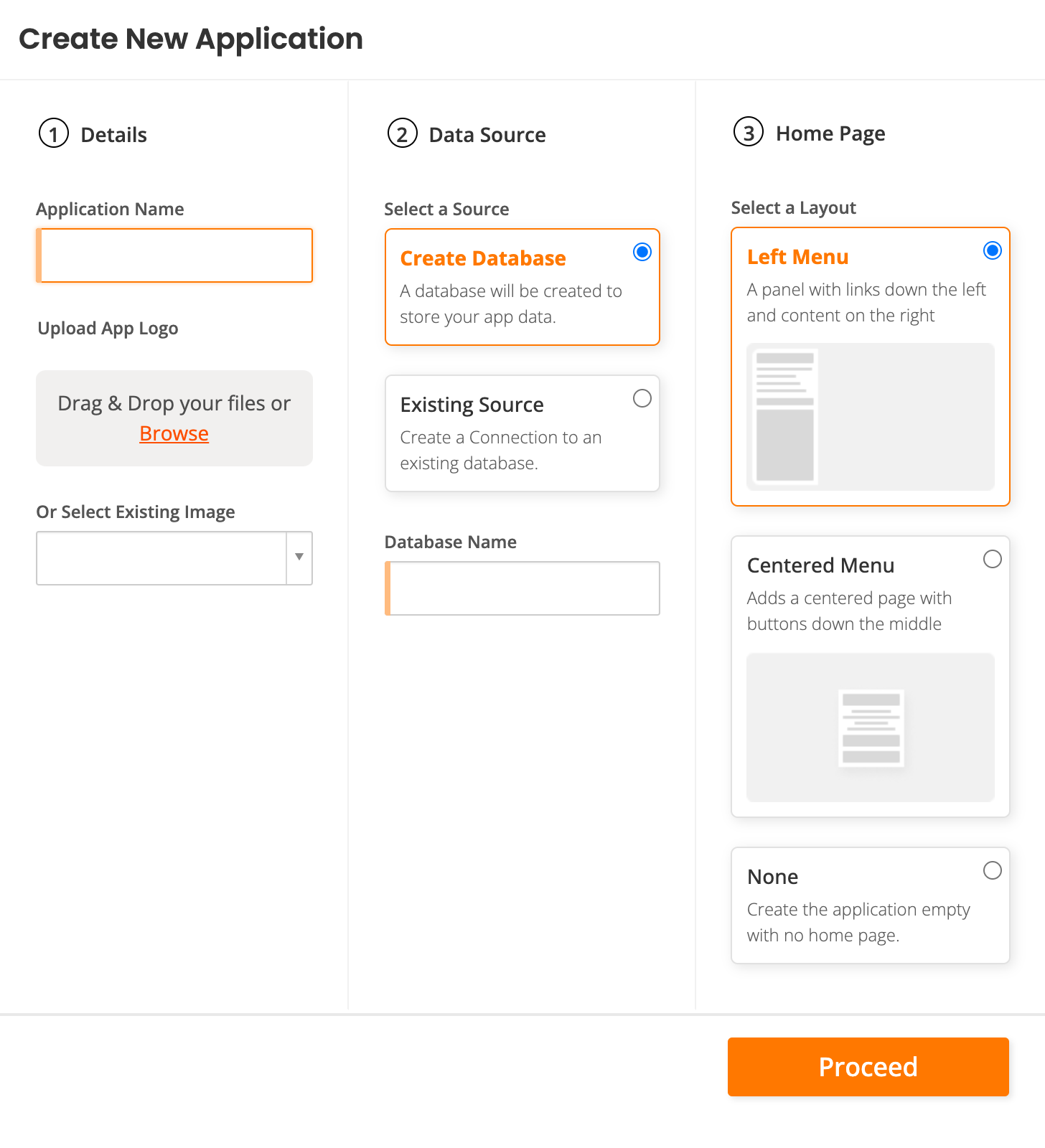 Create New Application

1 Details

Application Name

Upload App Logo

Drag & Drop your files or Browse

Or Select Existing Image

2 Data Source

Select a Source

Create Database
A database will be created to store your app data.

Existing Source
Create a Connection to an existing database.

Database Name

3 Home Page

Select a Layout

Left Menu
A panel with links down the left and content on the right

Centered Menu
Adds a centered page with buttons down the middle

None
Create the application empty with no home page.

Proceed