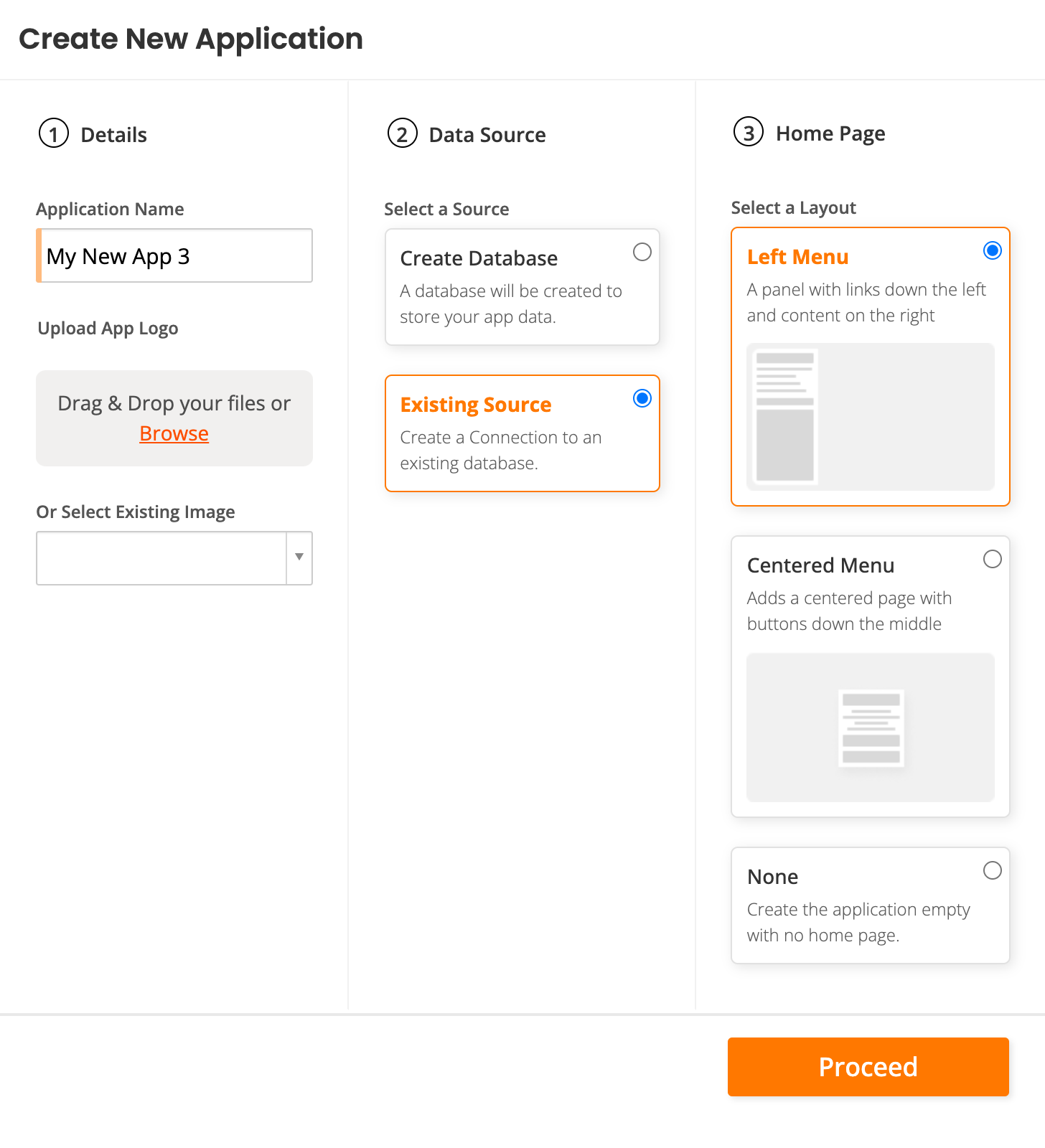 Create New Application

1 Details

Application Name

My New App 3

Upload App Logo

Drag & Drop your files or Browse

Or Select Existing Image

2 Data Source

Select a Source

Create Database
A database will be created to store your app data.

Existing Source
Create a Connection to an existing database.

3 Home Page

Select a Layout

Left Menu
A panel with links down the left and content on the right

Centered Menu
Adds a centered page with buttons down the middle

None
Create the application empty with no home page.

Proceed